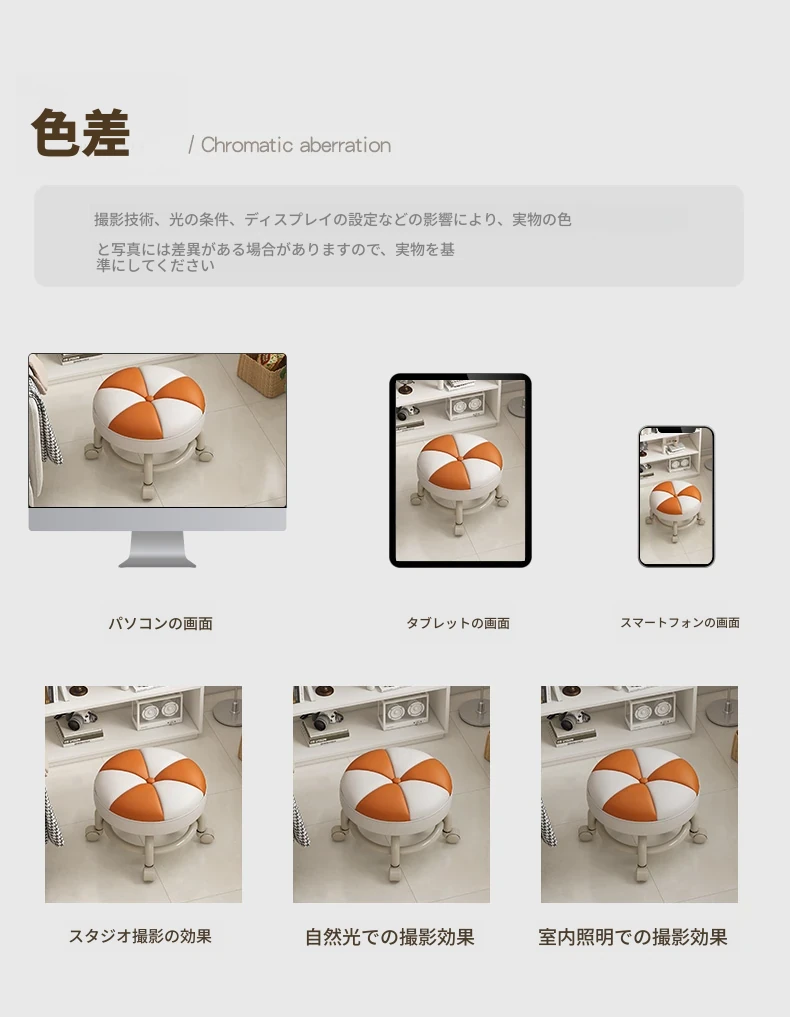 色差 / Chromatic aberration

撮影技術、光の条件、ディスプレイの設定などの影響により、実物の色と写真には差異がある場合がありますので、実物を基準にしてください

パソコンの画面

タブレットの画面

スマートフォンの画面

スタジオ撮影の効果

自然光での撮影効果

室内照明での撮影効果