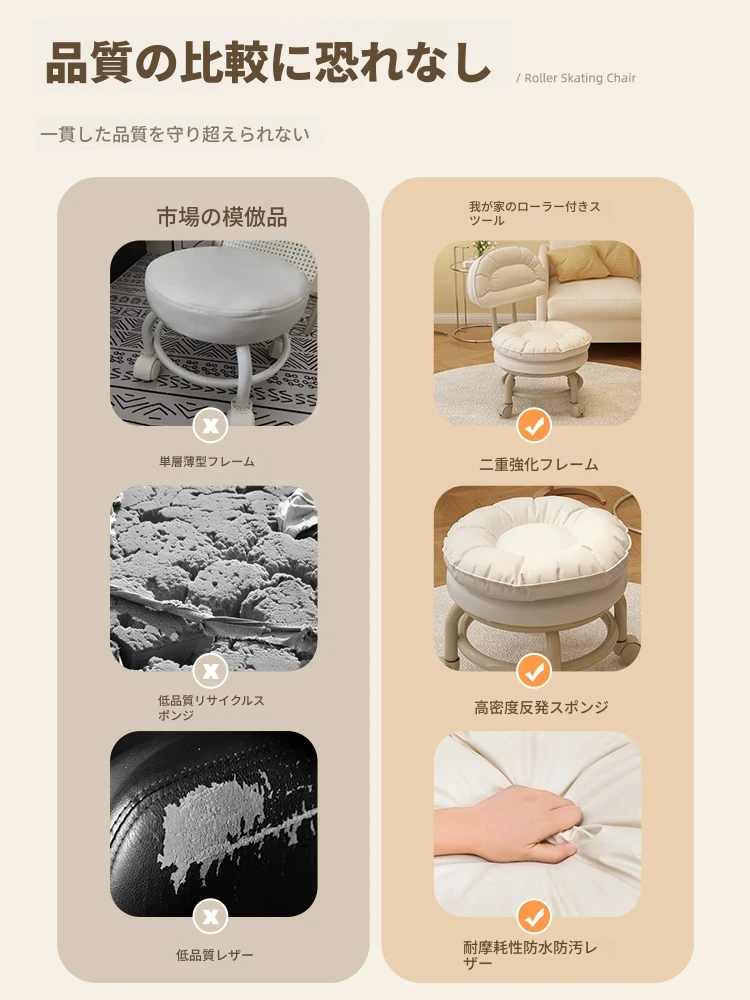 品質の比較に恐れなし / Roller Skating Chair

一貫した品質を守り超えられない

市場の模倣品

単層薄型フレーム

低品質リサイクルスポンジ

低品質レザー

我が家のローラー付きスツール

二重強化フレーム

高密度反発スポンジ

耐摩耗性防水防汚レザー