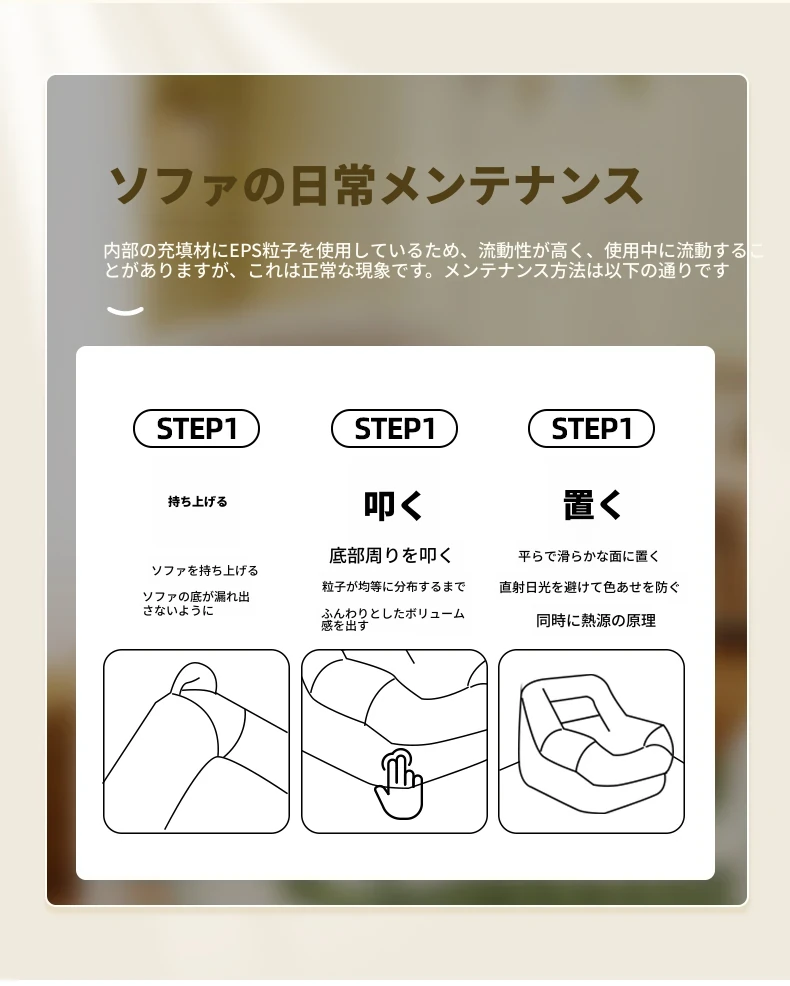 ソファの日常メンテナンス

内部の充填材にEPS粒子を使用しているため、流動性が高く、使用中に流動することがありますが、これは正常な現象です。メンテナンス方法は以下の通りです

STEP1

持ち上げる

ソファを持ち上げる

ソファの底が漏れ出さないように

STEP1

叩く

底部周りを叩く

粒子が均等に分布するまで

ふんわりとしたボリューム感を出す

STEP1

置く

平らで滑らかな面に置く

直射日光を避けて色あせを防ぐ

同時に熱源の原理