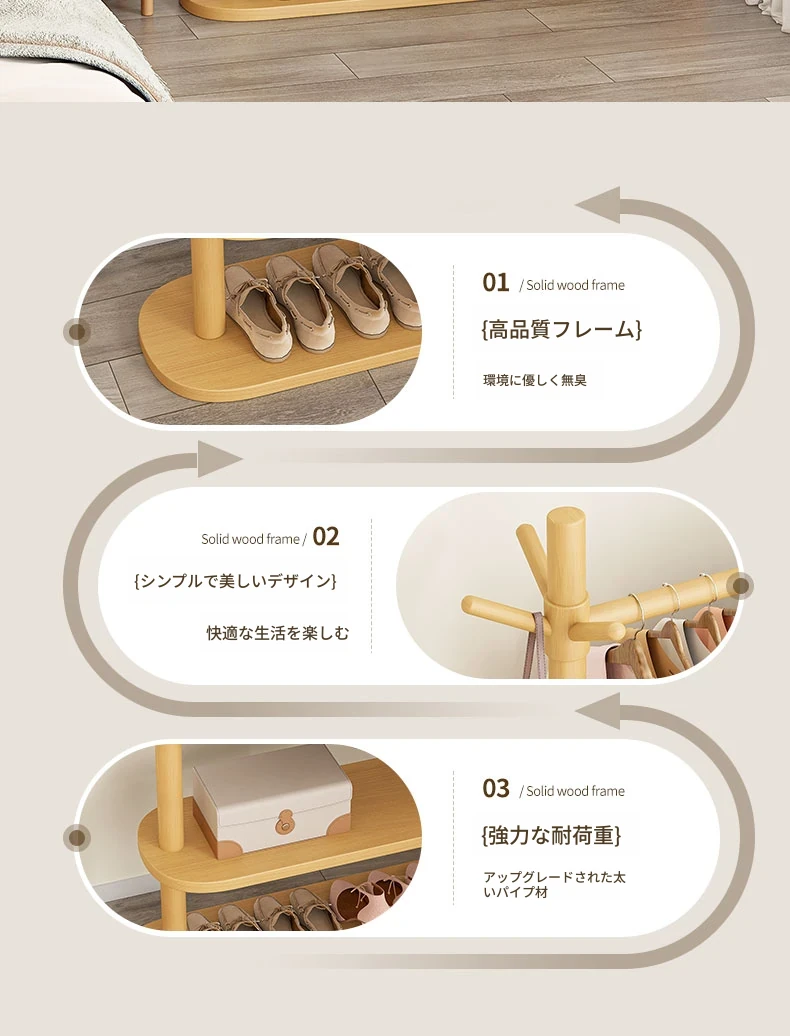 01 / Solid wood frame

{高品質フレーム}

環境に優しく無臭

Solid wood frame / 02

{シンプルで美しいデザイン}

快適な生活を楽しむ

03 / Solid wood frame

{強力な耐荷重}

アップグレードされた太いパイプ材