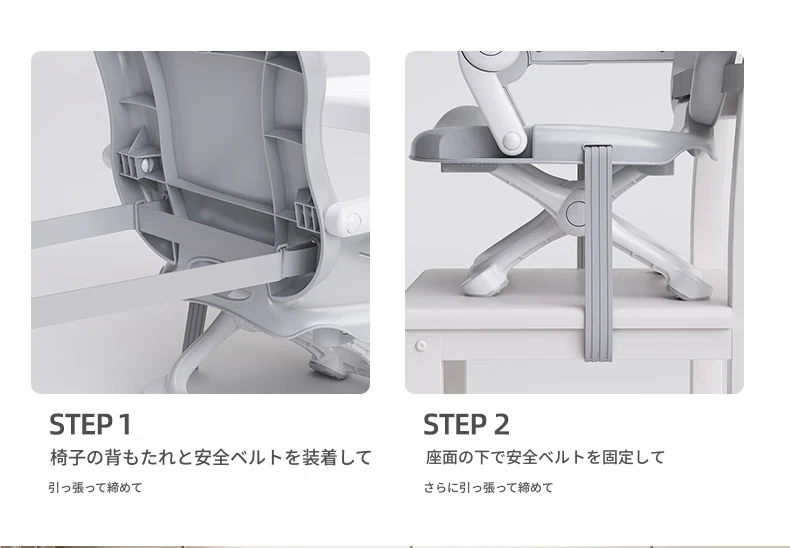 STEP 1
椅子の背もたれと安全ベルトを装着して
引っ張って締めて

STEP 2
座面の下で安全ベルトを固定して
さらに引っ張って締めて