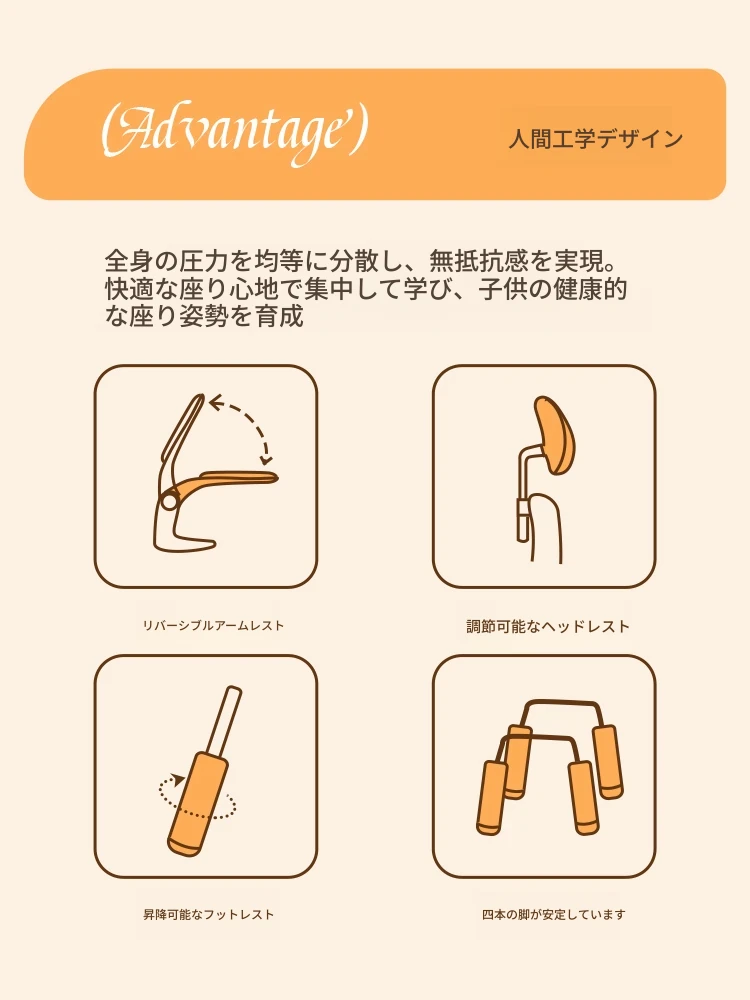 (Advantage')

人間工学デザイン

全身の圧力を均等に分散し、無抵抗感を実現。快適な座り心地で集中して学び、子供の健康的な座り姿勢を育成

リバーシブルアームレスト

調節可能なヘッドレスト

昇降可能なフットレスト

四本の脚が安定しています