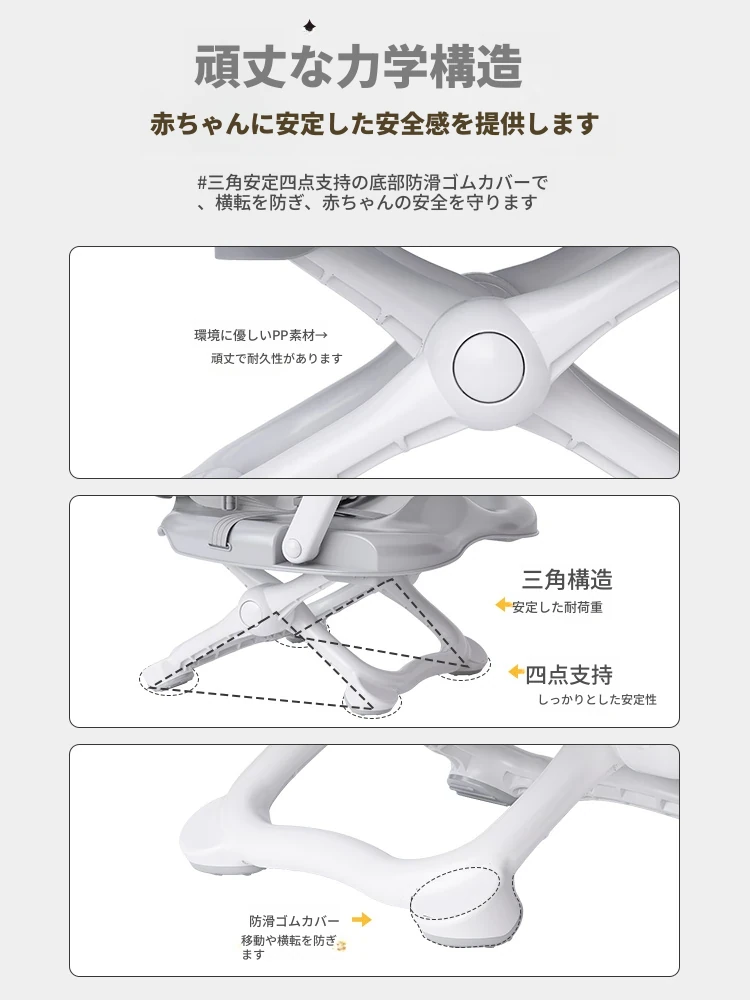 頑丈な力学構造

赤ちゃんに安定した安全感を提供します

#三角安定四点支持の底部防滑ゴムカバーで、横転を防ぎ、赤ちゃんの安全を守ります

環境に優しいPP素材→
頑丈で耐久性があります

三角構造
安定した耐荷重

四点支持
しっかりとした安定性

防滑ゴムカバー
移動や横転を防ぎます