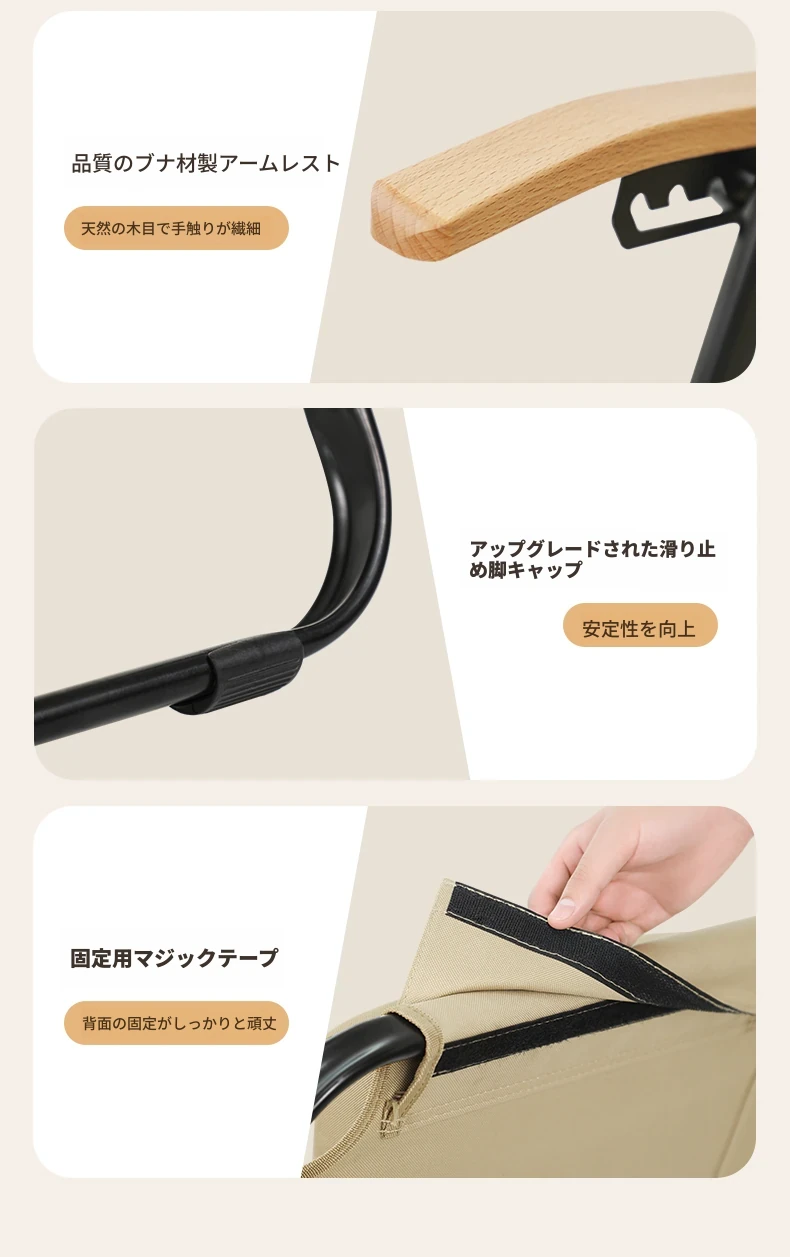 品質のブナ材製アームレスト

天然の木目で手触りが繊細

アップグレードされた滑り止め脚キャップ

安定性を向上

固定用マジックテープ

背面の固定がしっかりと頑丈