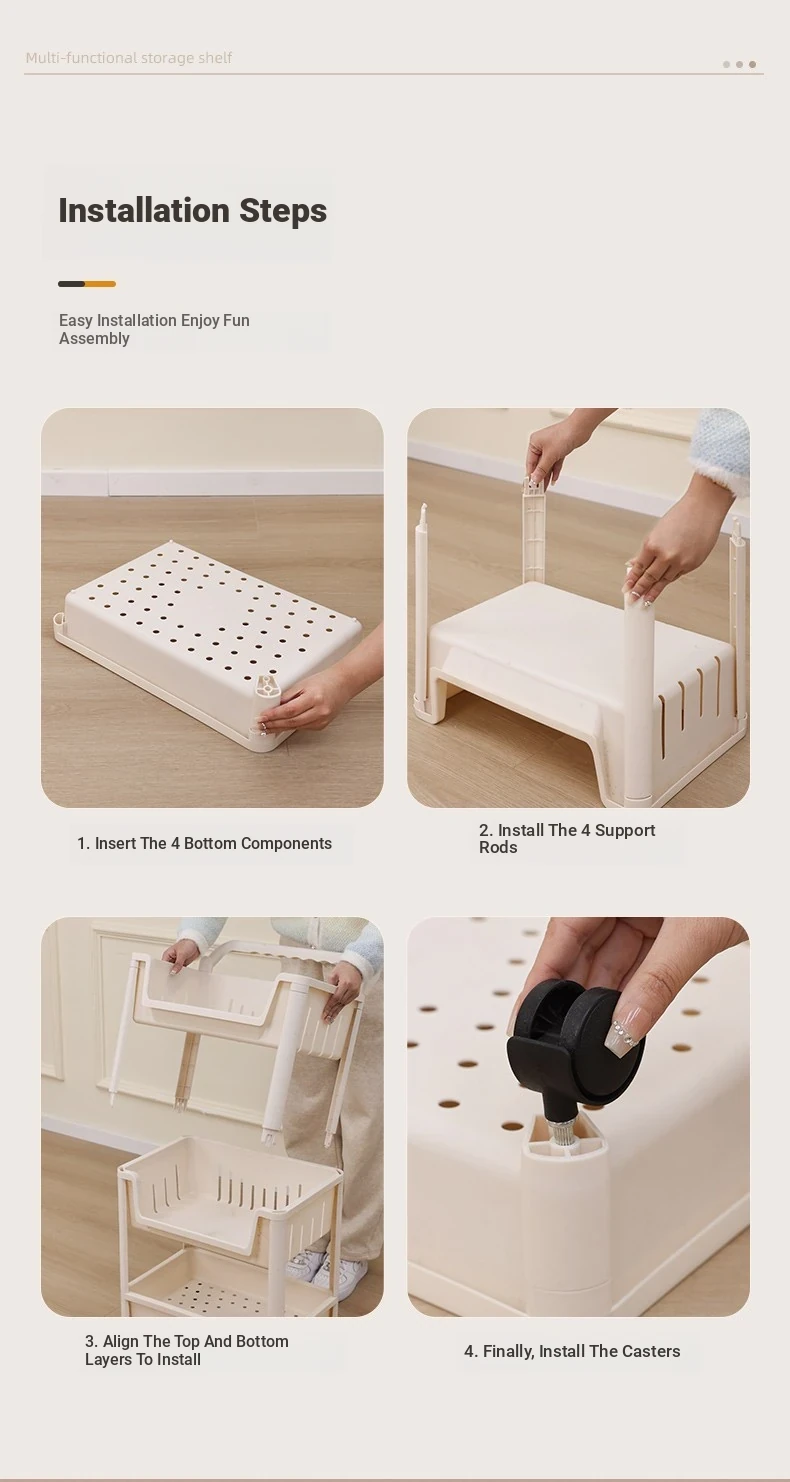 Multi-functional storage shelf

Installation Steps

Easy Installation Enjoy Fun Assembly

1. Insert The 4 Bottom Components

2. Install The 4 Support Rods

3. Align The Top And Bottom Layers To Install

4. Finally, Install The Casters