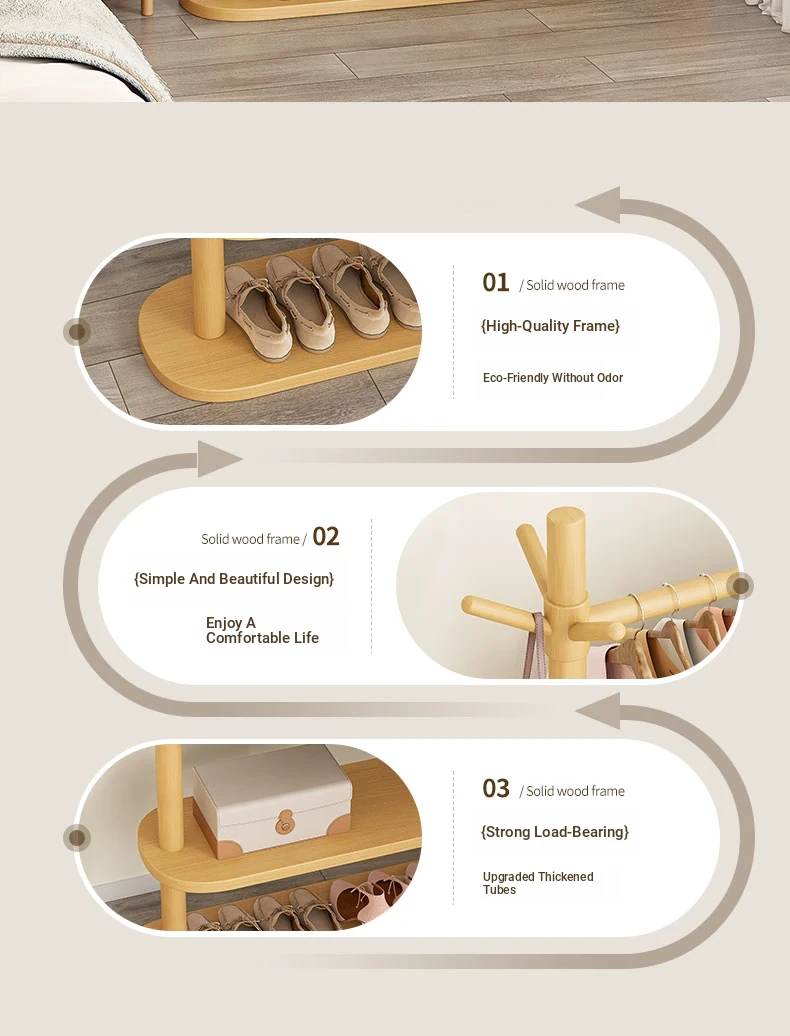 01 / Solid wood frame

{High-Quality Frame}

Eco-Friendly Without Odor

Solid wood frame / 02

{Simple And Beautiful Design}

Enjoy A Comfortable Life

03 / Solid wood frame

{Strong Load-Bearing}

Upgraded Thickened Tubes