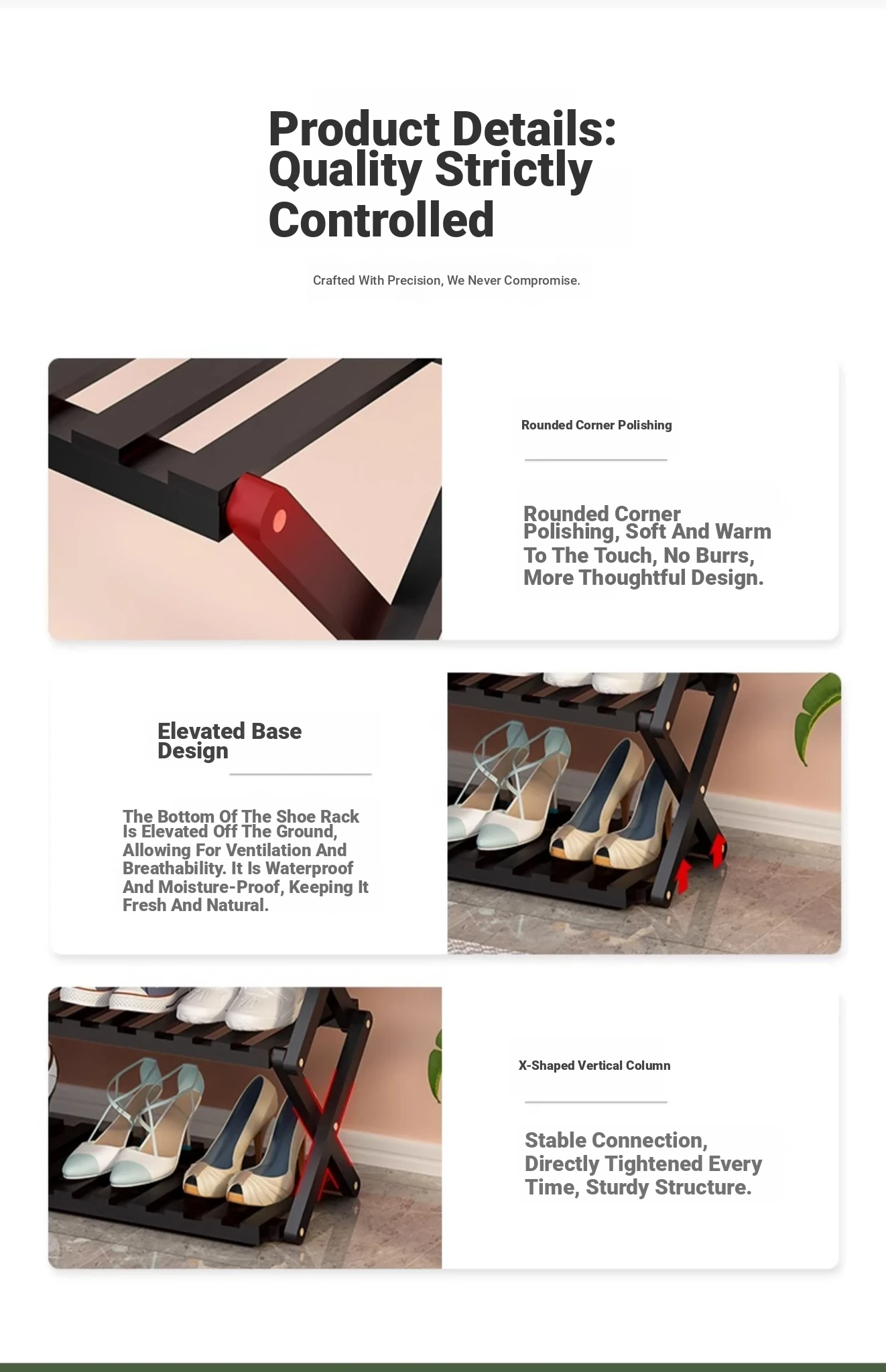 Product Details: Quality Strictly Controlled

Crafted With Precision, We Never Compromise.

Rounded Corner Polishing

Rounded Corner Polishing, Soft And Warm To The Touch, No Burrs, More Thoughtful Design.

Elevated Base Design

The Bottom Of The Shoe Rack Is Elevated Off The Ground, Allowing For Ventilation And Breathability. It Is Waterproof And Moisture-Proof, Keeping It Fresh And Natural.

X-Shaped Vertical Column

Stable Connection, Directly Tightened Every Time, Sturdy Structure.