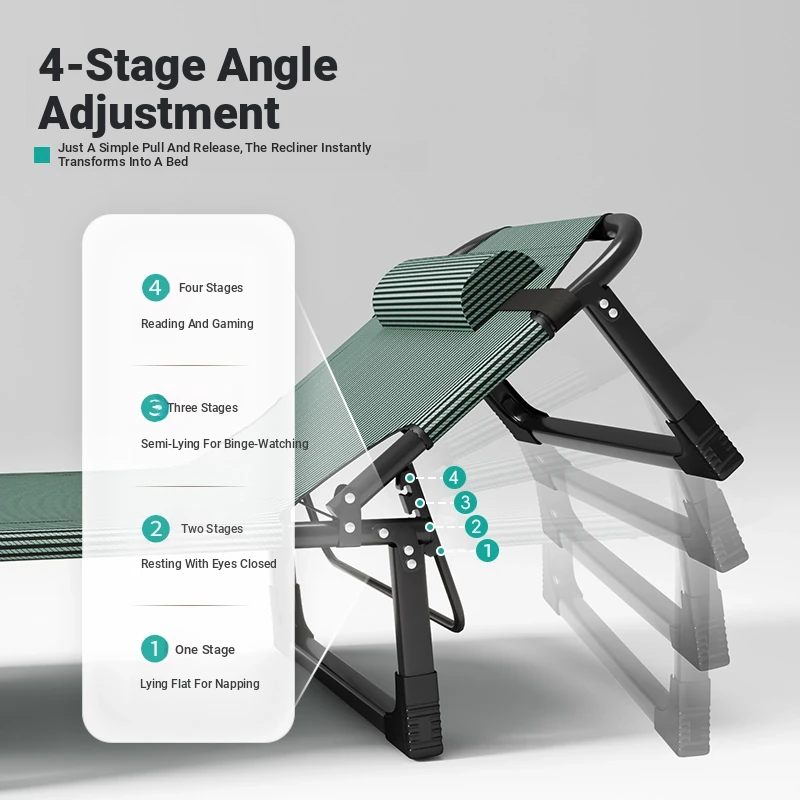 4-Stage Angle Adjustment

Just A Simple Pull And Release, The Recliner Instantly Transforms Into A Bed

4 Four Stages

Reading And Gaming

3 Three Stages

Semi-Lying For Binge-Watching

2 Two Stages

Resting With Eyes Closed

1 One Stage

Lying Flat For Napping

4
3
2
1