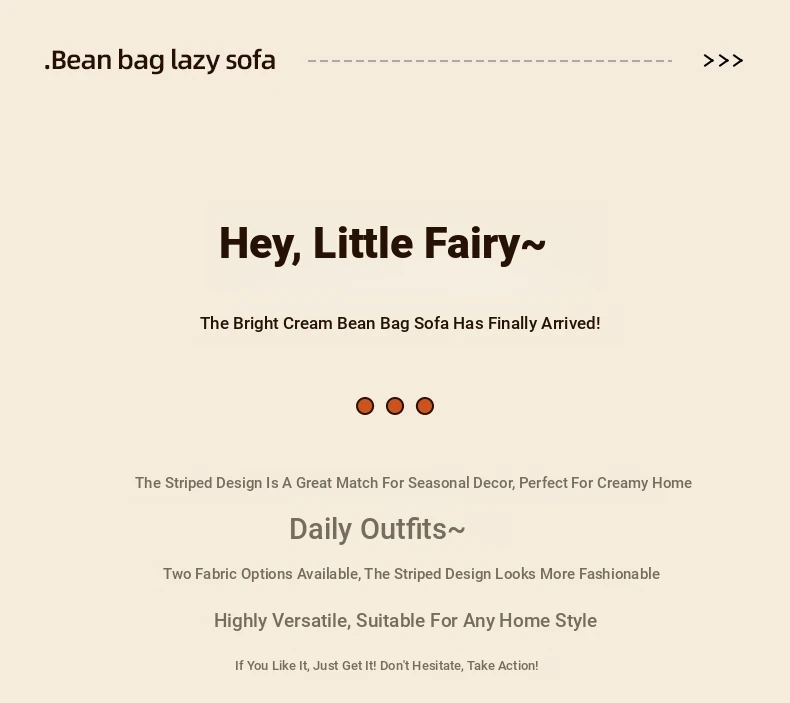 .Bean bag lazy sofa >>>

Hey, Little Fairy~

The Bright Cream Bean Bag Sofa Has Finally Arrived!

The Striped Design Is A Great Match For Seasonal Decor, Perfect For Creamy Home

Daily Outfits~

Two Fabric Options Available, The Striped Design Looks More Fashionable

Highly Versatile, Suitable For Any Home Style

If You Like It, Just Get It! Don't Hesitate, Take Action!